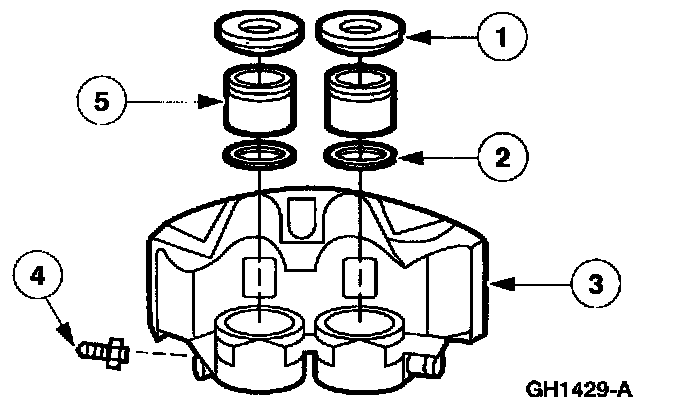 1
5
2
4
3
GH1429-A