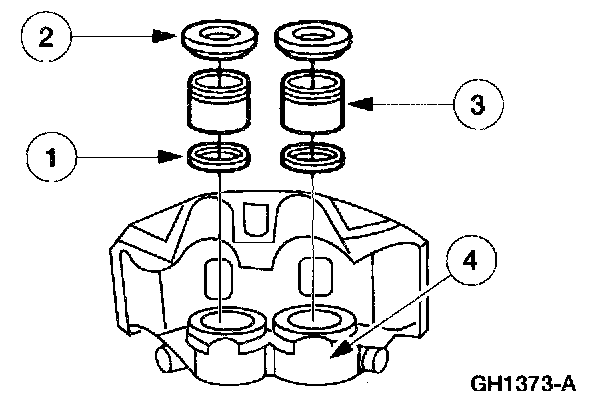 2
3
1
4
GH1373-A