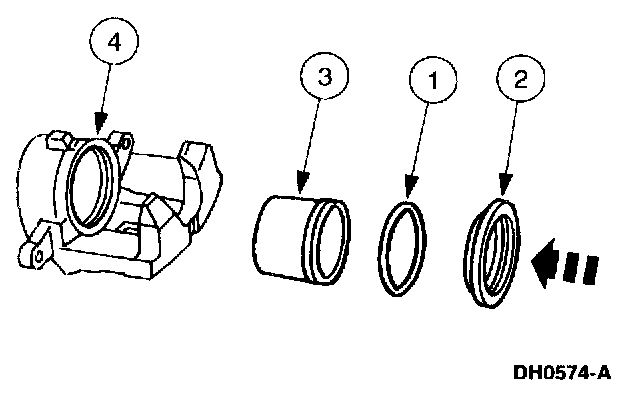 4
3
1
2
DH0574-A