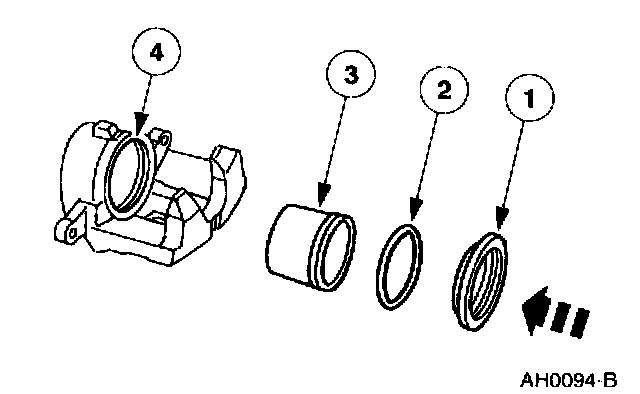 4
3
2
1
AH0094-B