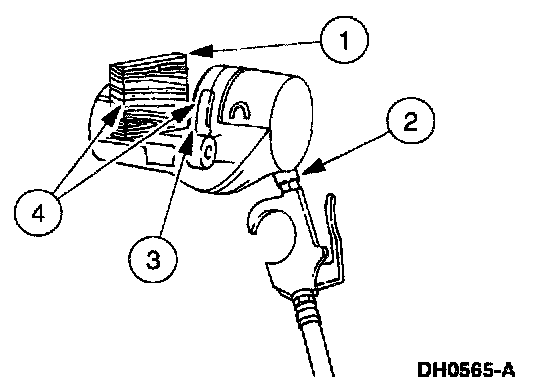 1
2
4
3
DH0565-A