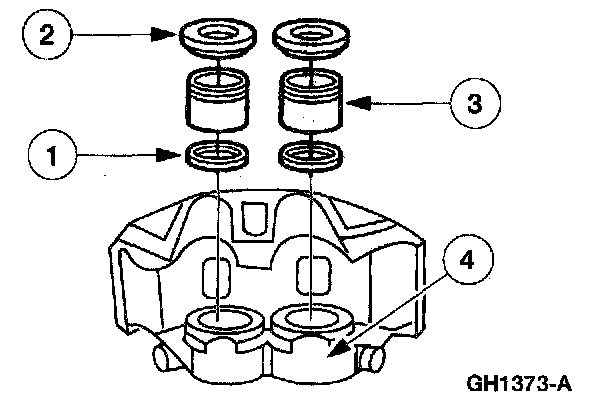 2

3

1

4

GH1373-A