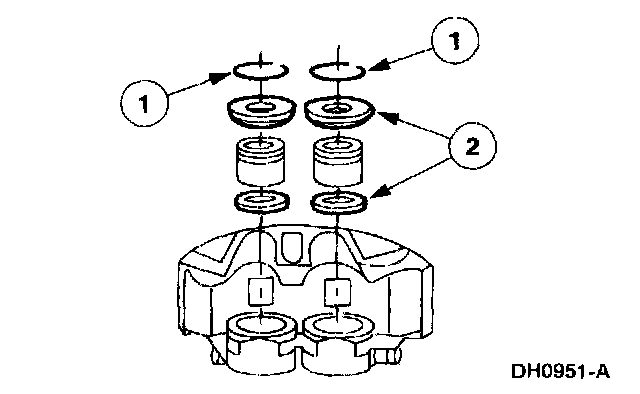 1
1
2
DH0951-A