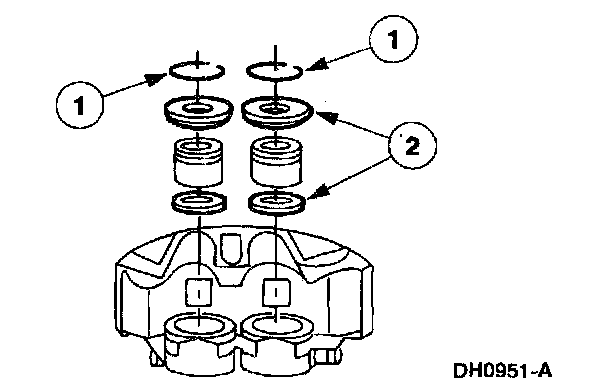 1

1

2

DH0951-A