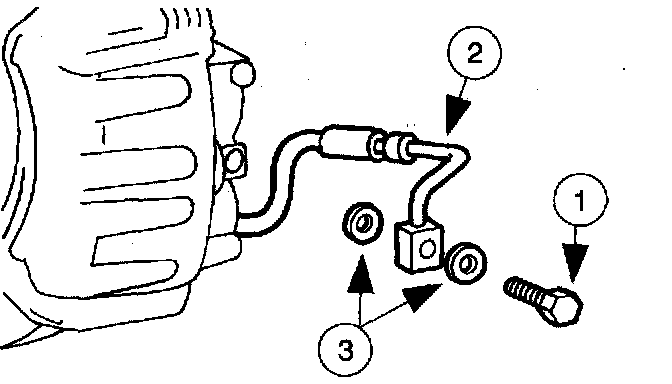 2

1

3