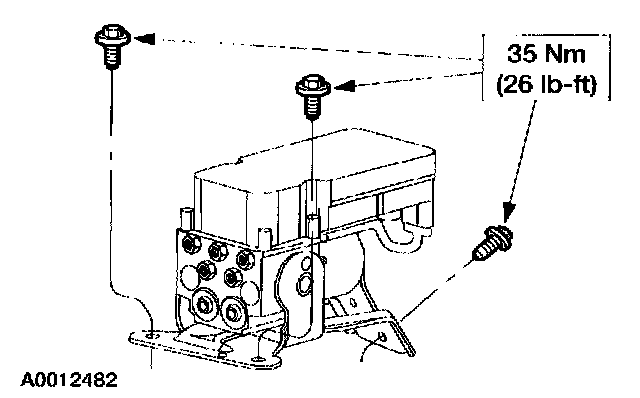 35 Nm
(26 lb-ft)

A0012482