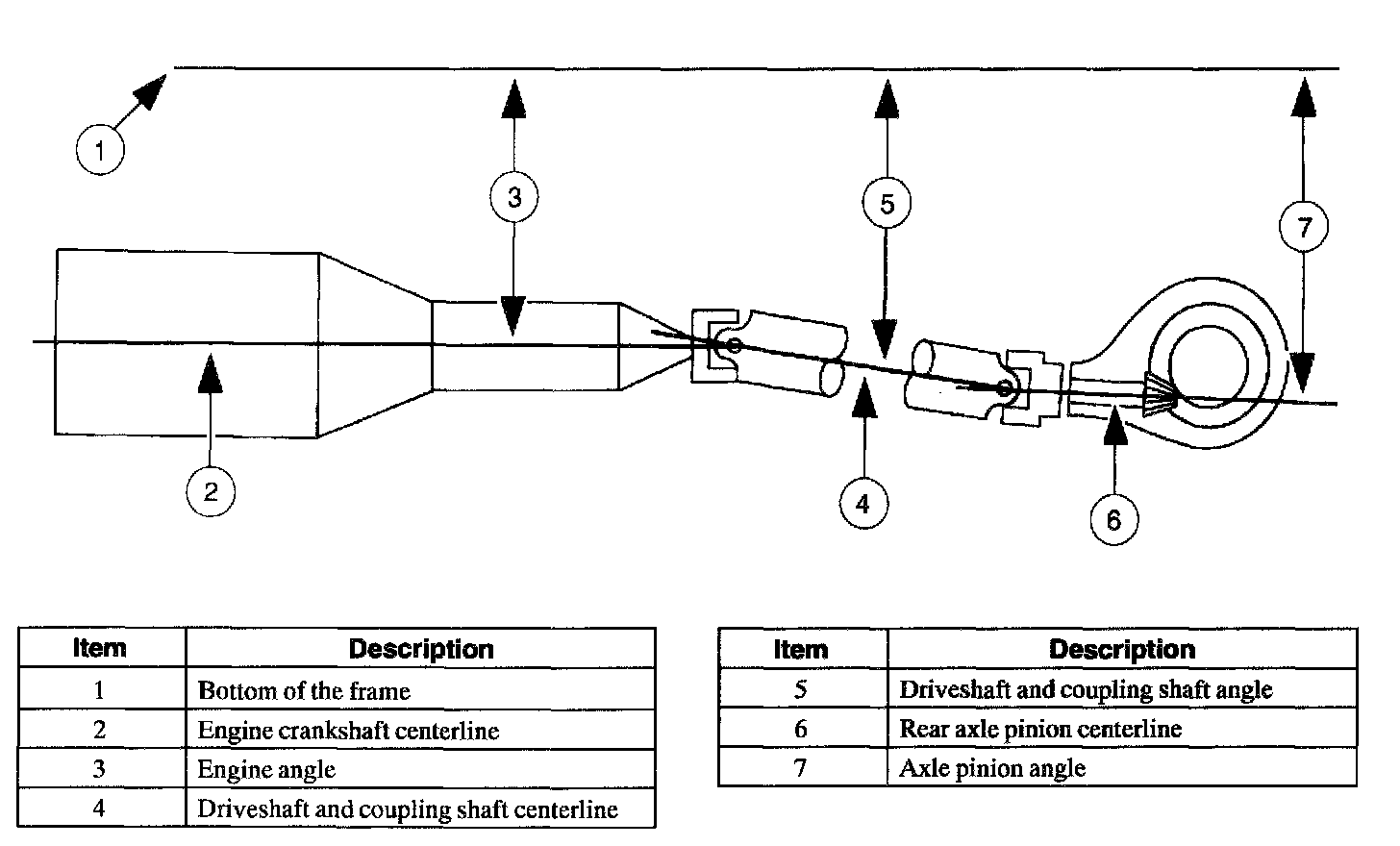 1

3

5

7

2

4

6

| Item | Description |
|---|---|
| 1 | Bottom of the frame |
| 2 | Engine crankshaft centerline |
| 3 | Engine angle |
| 4 | Driveshaft and coupling shaft centerline |

| Item | Description |
|---|---|
| 5 | Driveshaft and coupling shaft angle |
| 6 | Rear axle pinion centerline |
| 7 | Axle pinion angle |