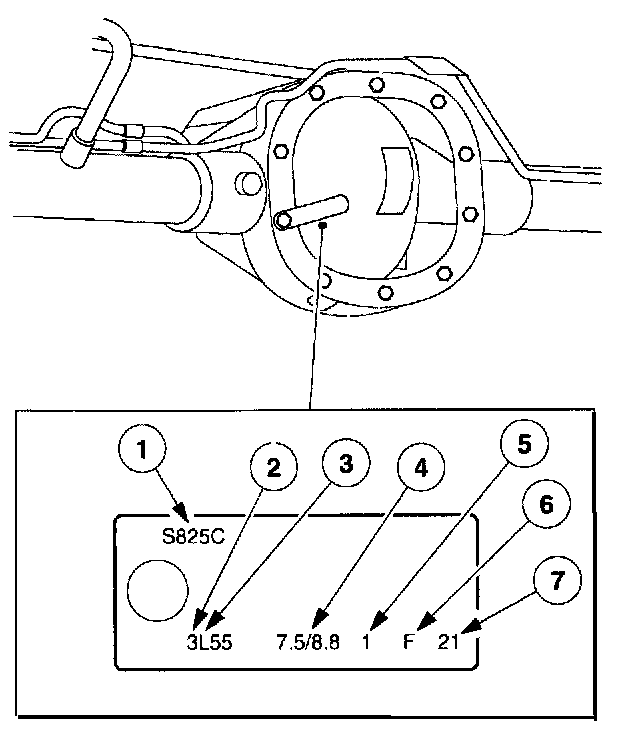 1
2
3
4
5
6
7
S825C
3L55
7.5/8.8
1
F
21