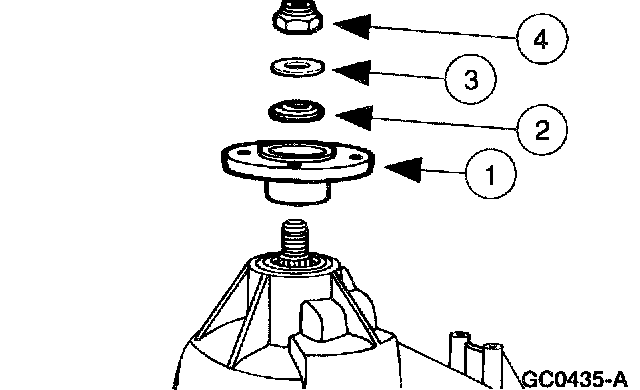 4

3

2

1

GC0435-A