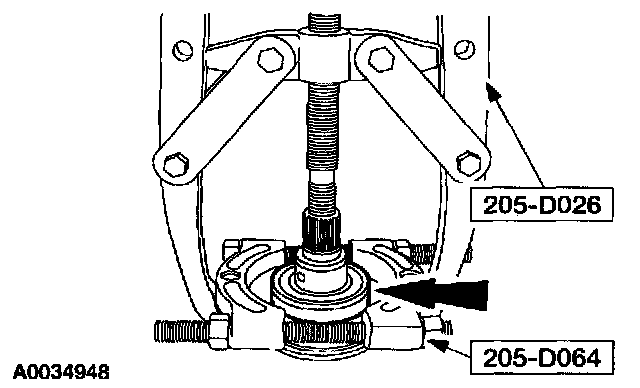 205-D026

205-D064

A0034948