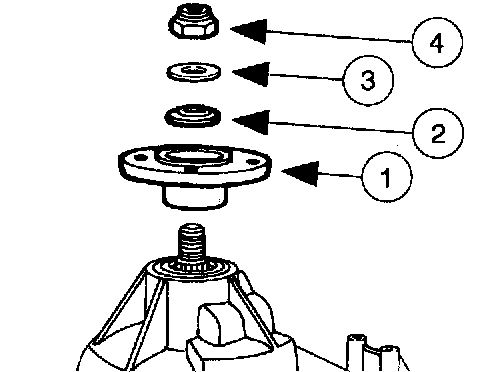 4
3
2
1