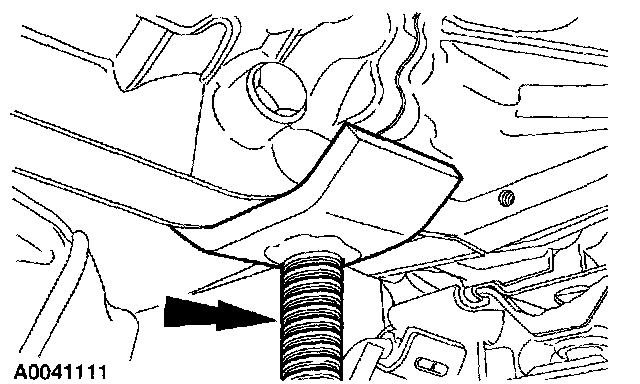 A0041111