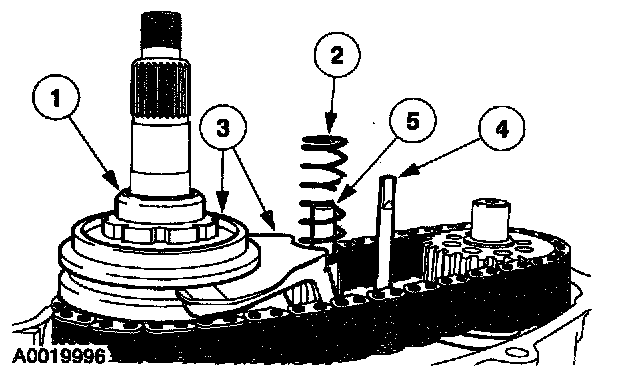 1
3
2
5
4
A0019996