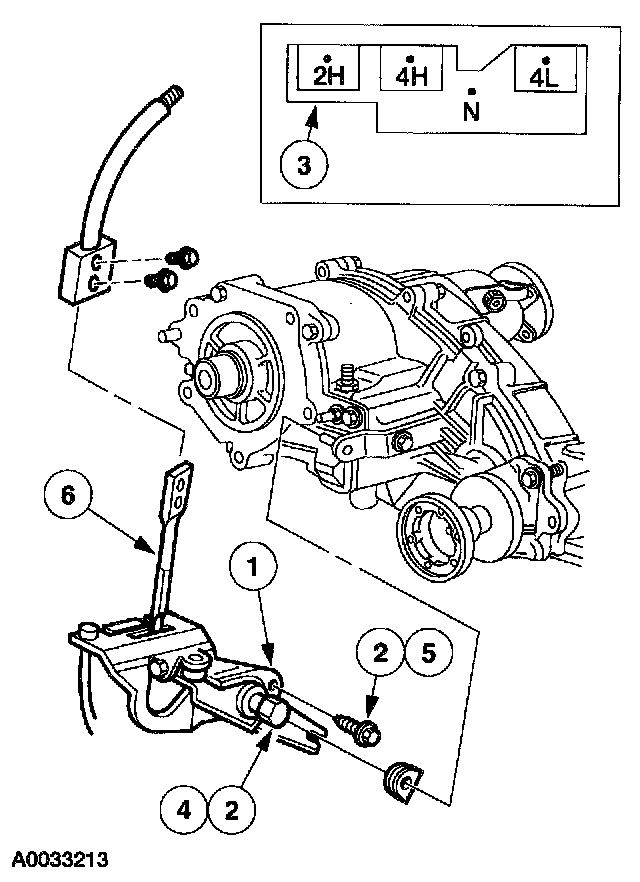 2H
4H
4L
N
3
6
1
2
5
4
2
A0033213