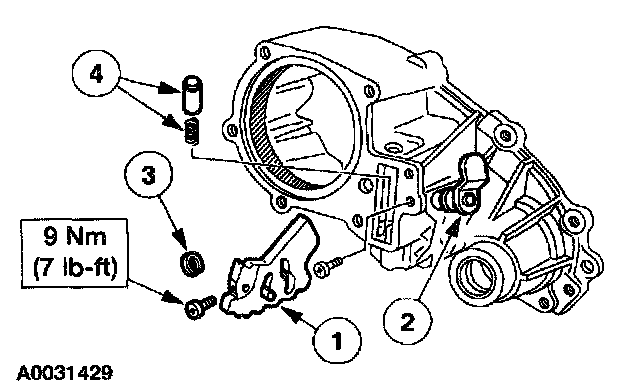 4

3

9 Nm
(7 lb-ft)

2

1

A0031429