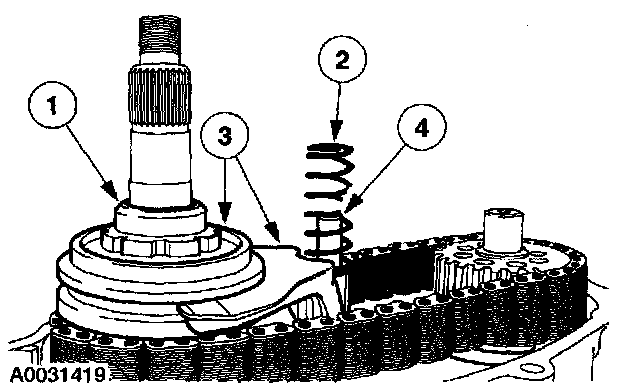 1
2
3
4
A0031419