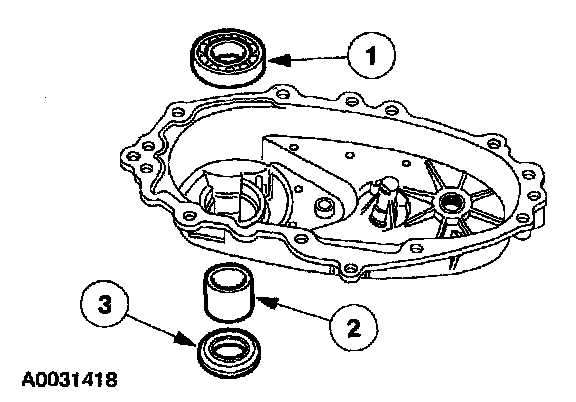 1

3

2

A0031418