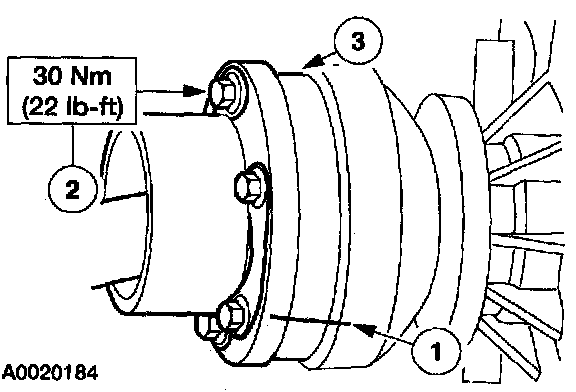 30 Nm
(22 lb-ft)

3

2

1

A0020184