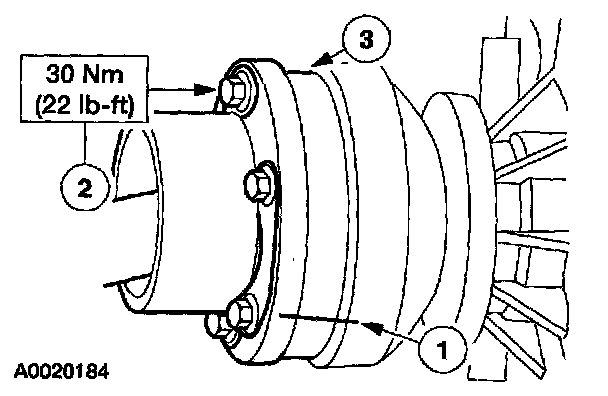 30 Nm
(22 lb-ft)

3

2

1

A0020184