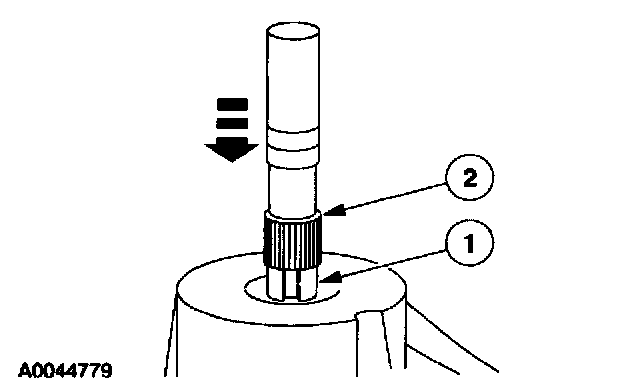 2

1

A0044779