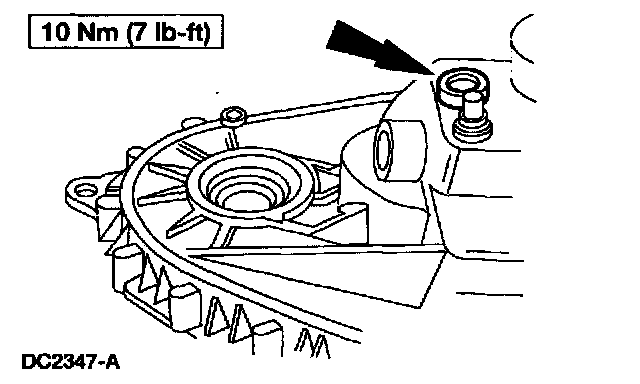 10 Nm (7 lb-ft)

DC2347-A