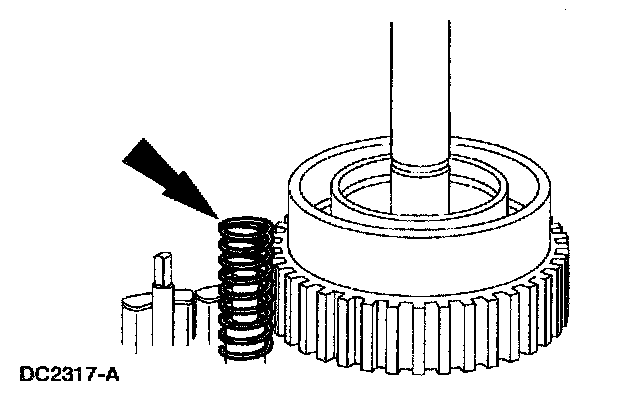 DC2317-A