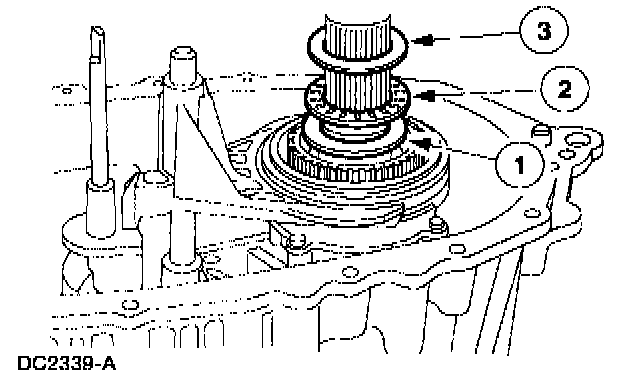 3
2
1
DC2339-A