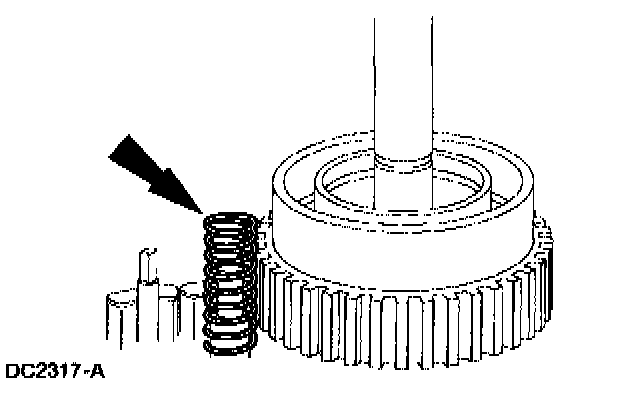 DC2317-A