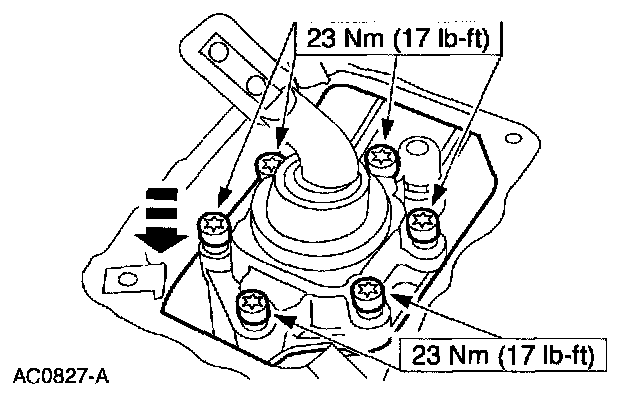 23 Nm (17 lb-ft)

23 Nm (17 lb-ft)

AC0827-A