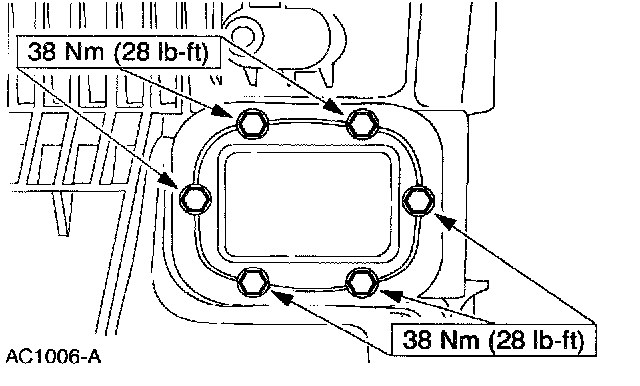 38 Nm (28 lb-ft)

38 Nm (28 lb-ft)

AC1006-A