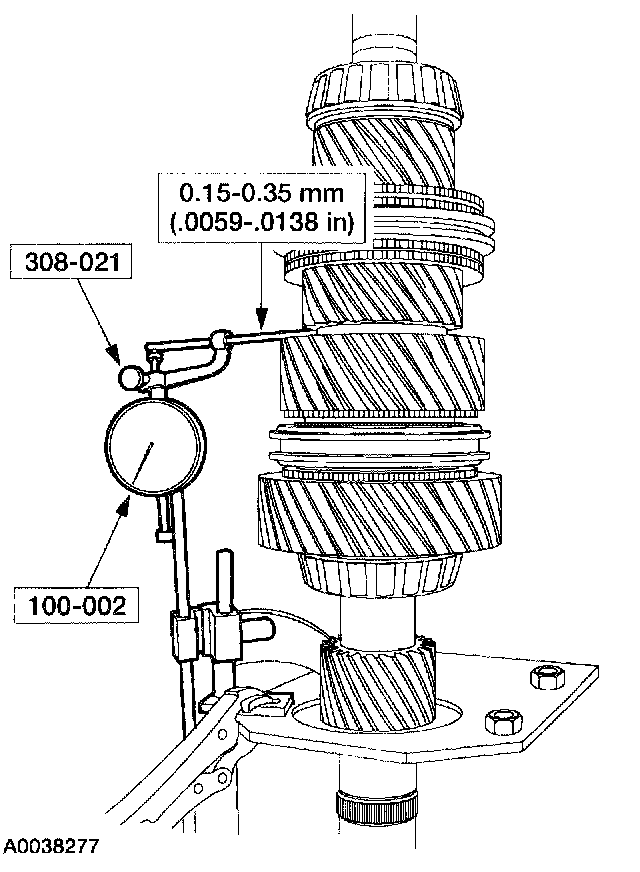 0.15-0.35 mm
(.0059-.0138 in)

308-021

100-002

A0038277