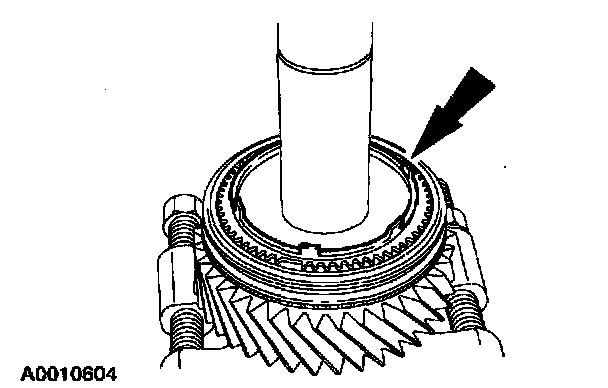 A0010604