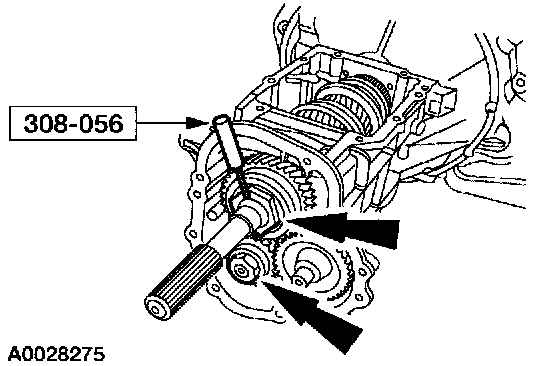 308-056

A0028275