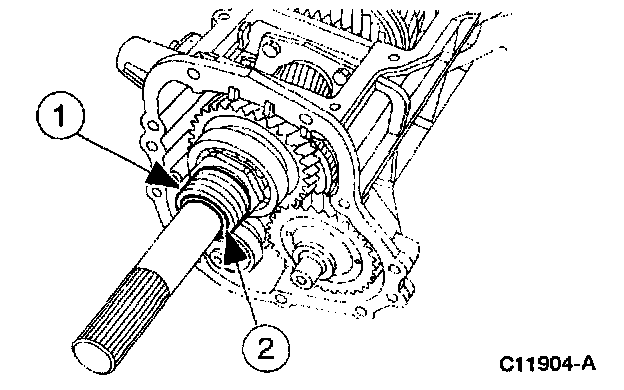 1
2
C11904-A