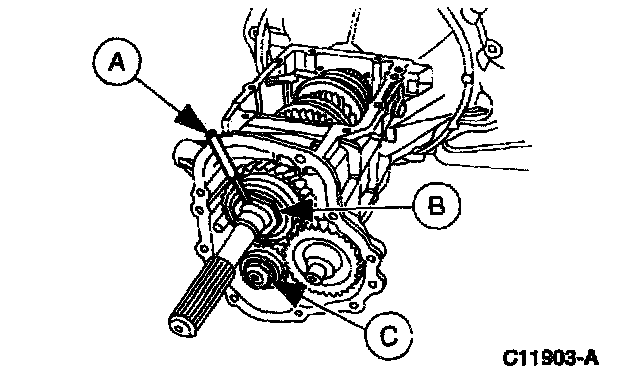 A
B
C
C11903-A