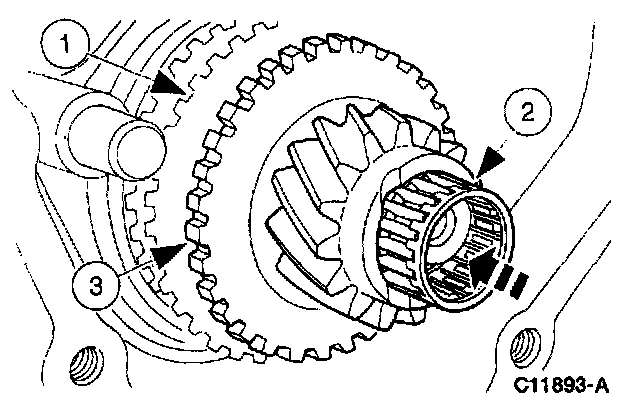 1
2
3
C11893-A