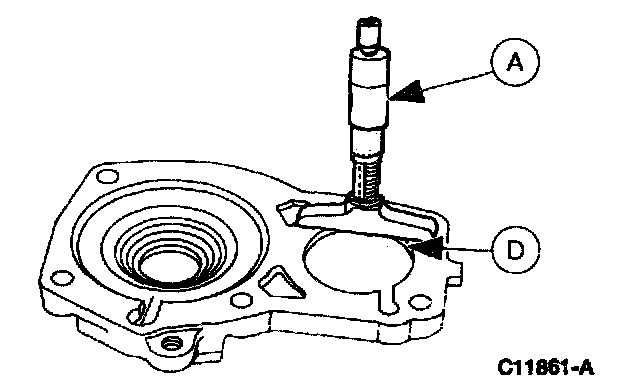 A

D

C11861-A