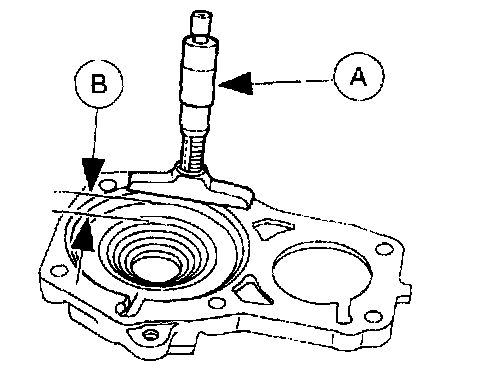 B

A