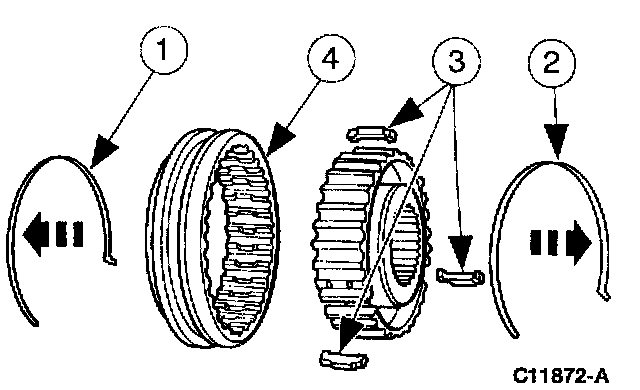 1
4
3
2
C11872-A