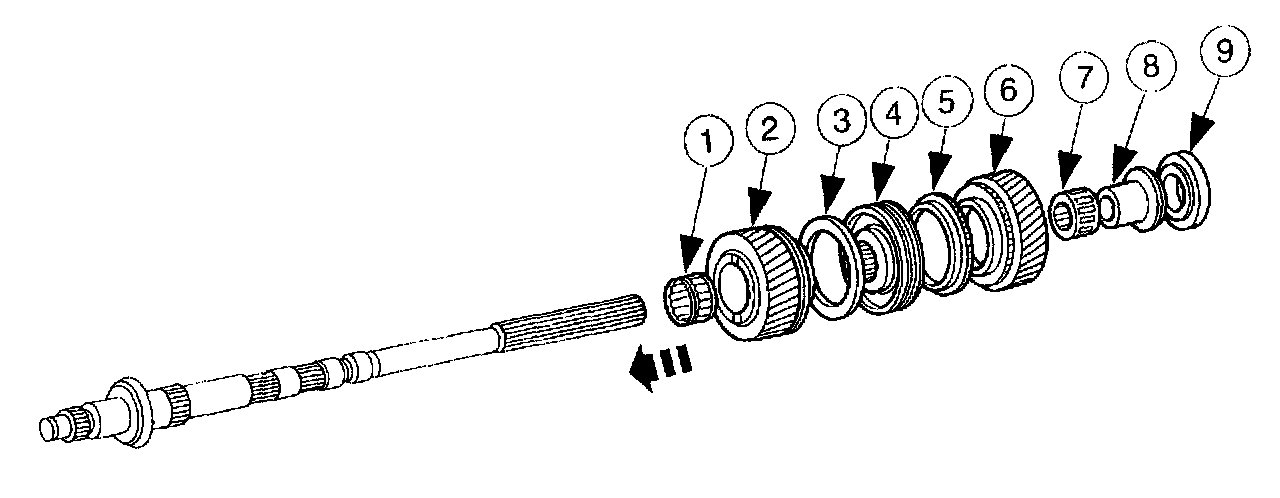 1
2
3
4
5
6
7
8
9