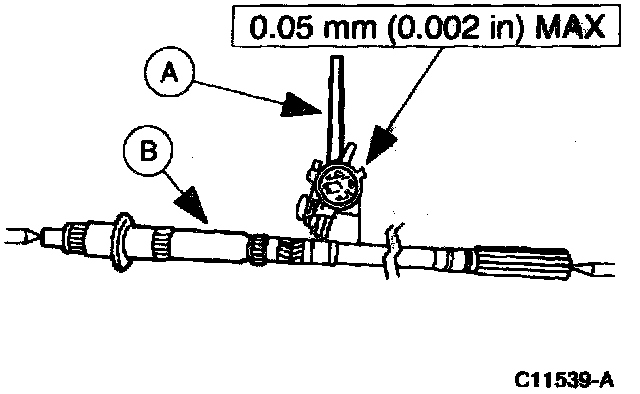 0.05 mm (0.002 in) MAX

A

B

C11539-A