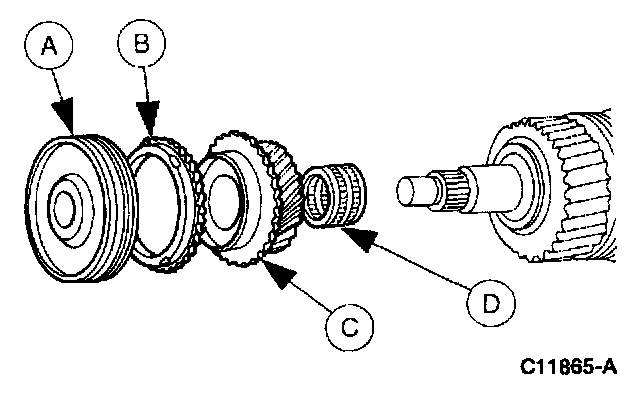 A
B
C
D
C11865-A