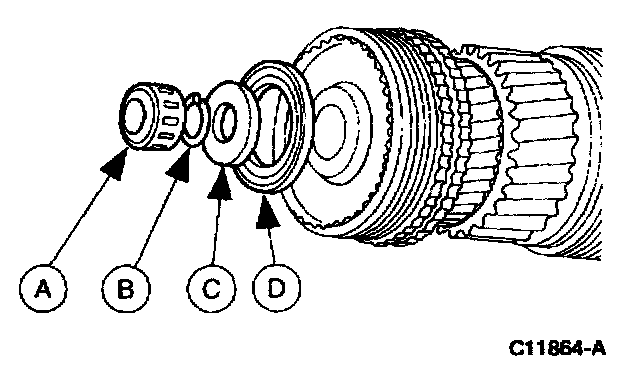 A
B
C
D
C11864-A