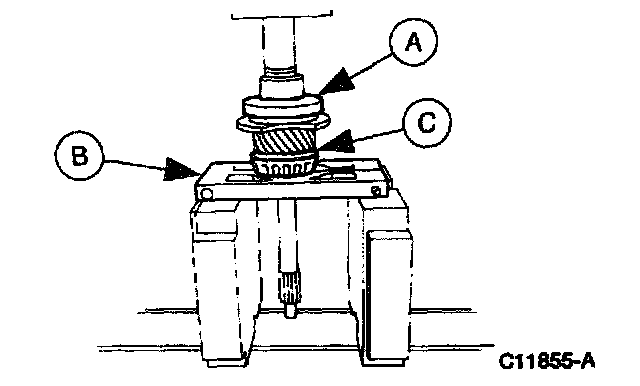 A

C

B

C11855-A