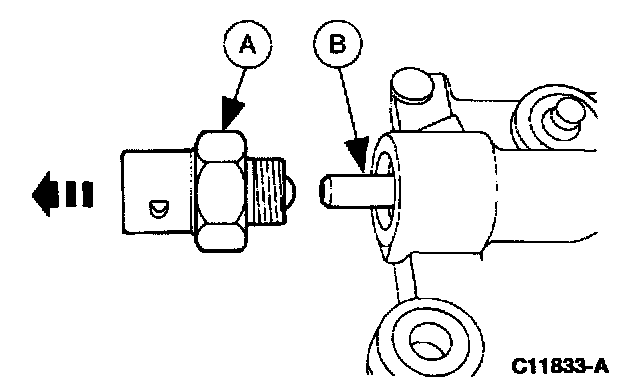 A
B
C11833-A