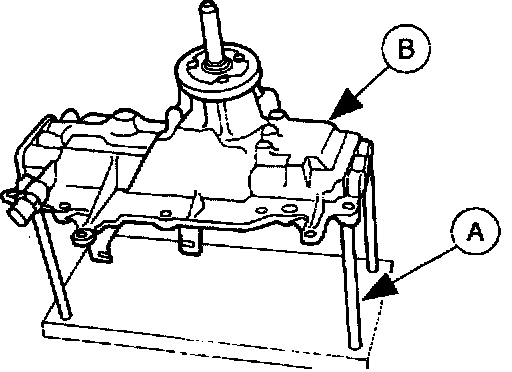 B

A