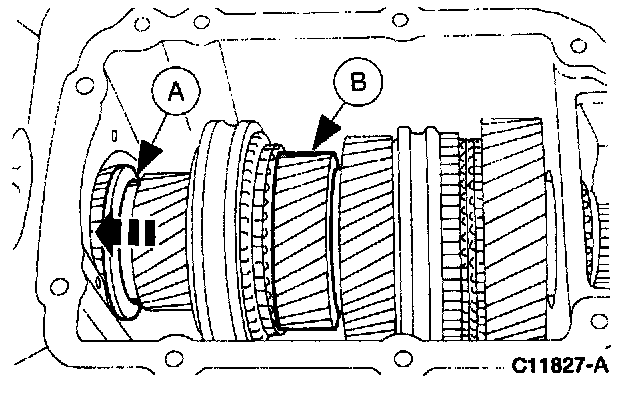 A

B

C11827-A