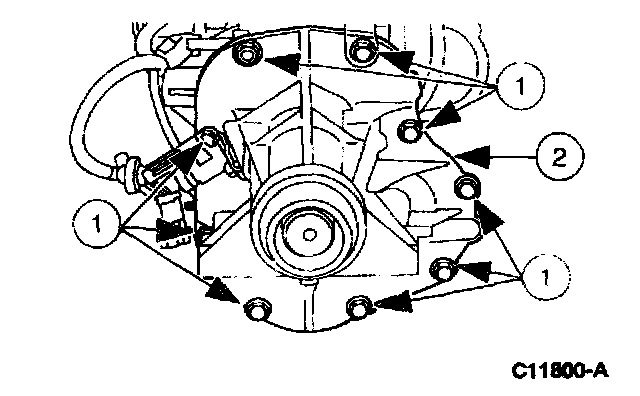 1
2
1
1
C11800-A