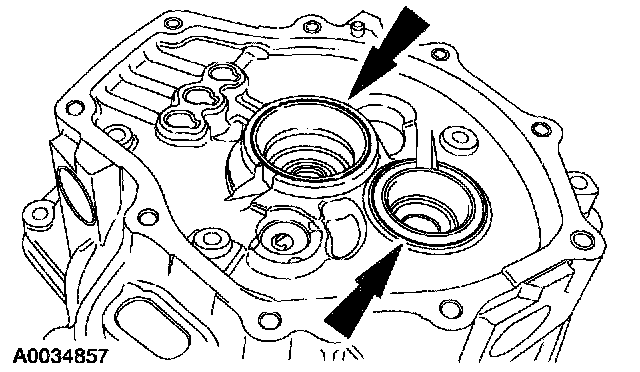 A0034857