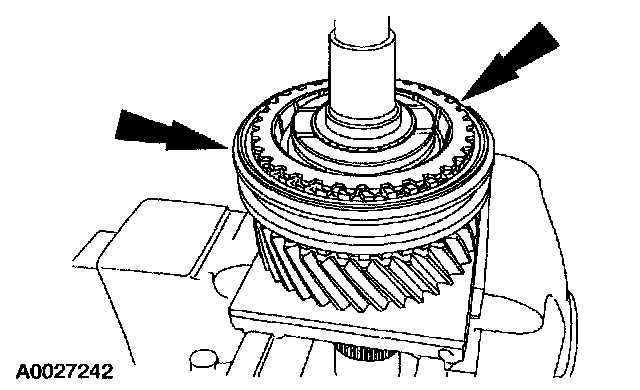 A0027242